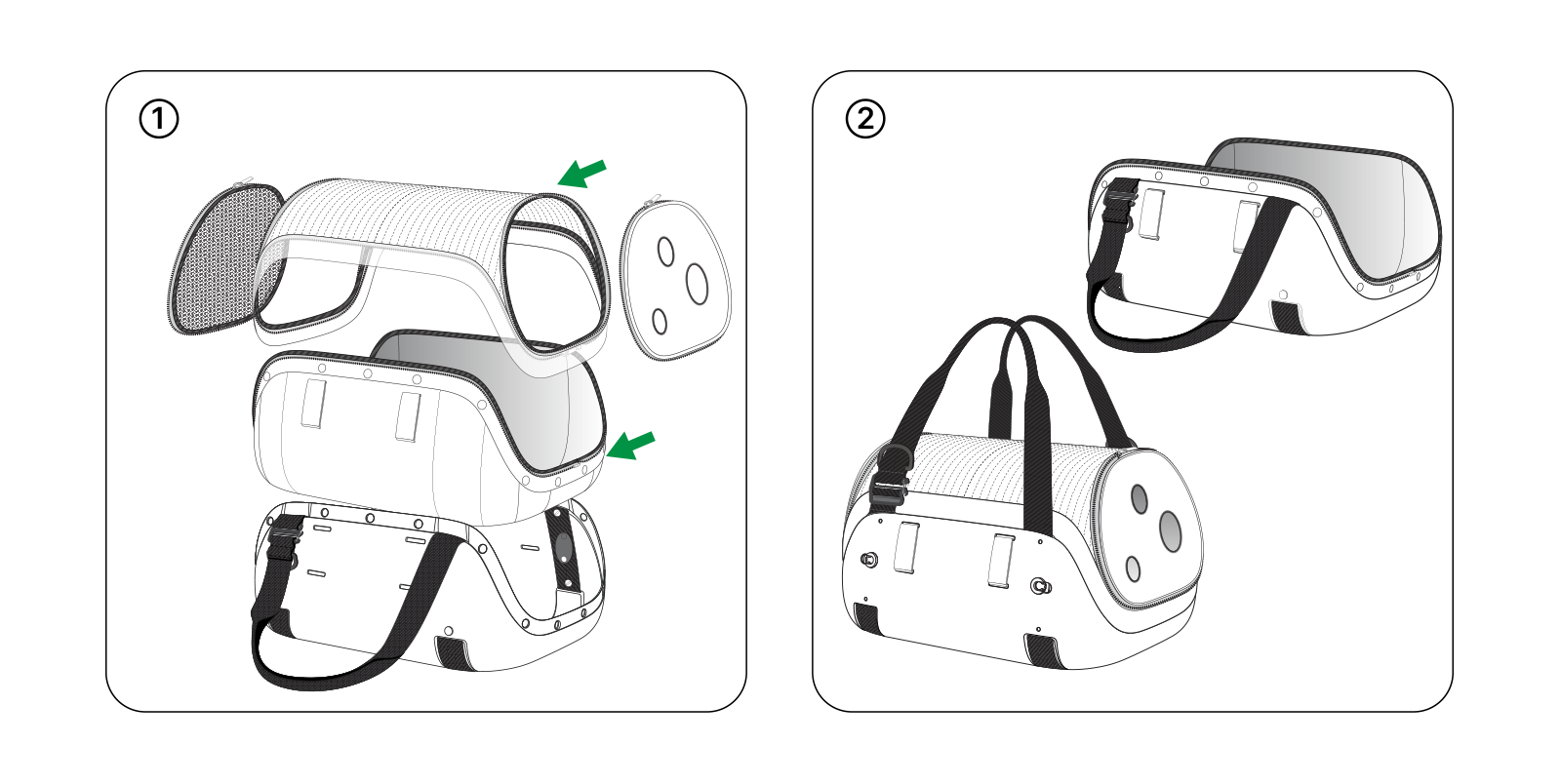 ①

②